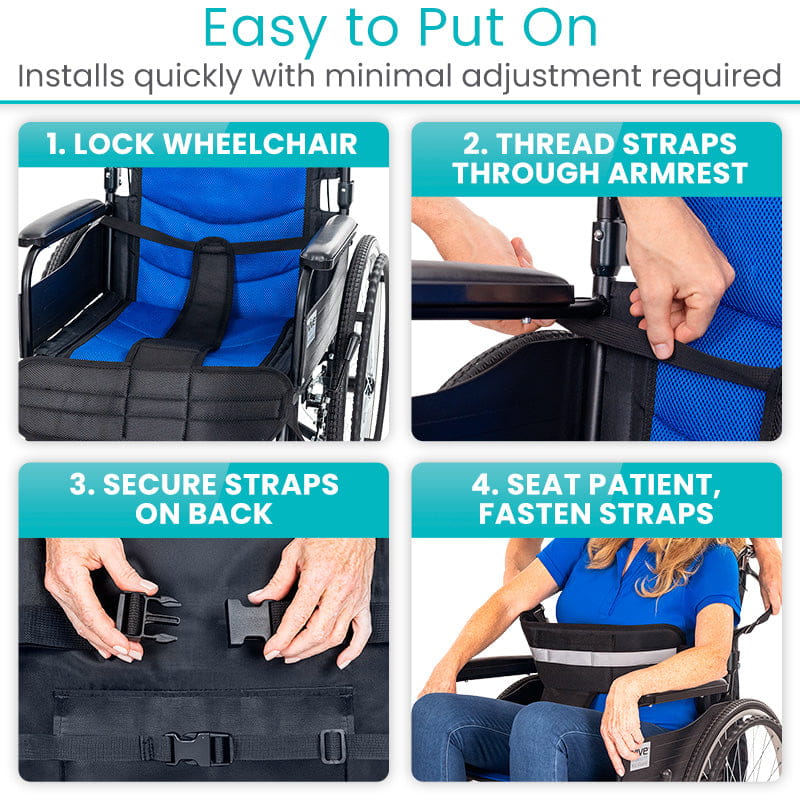 Easy to Put On
Installs quickly with minimal adjustment required

1. LOCK WHEELCHAIR

2. THREAD STRAPS THROUGH ARMREST

3. SECURE STRAPS ON BACK

4. SEAT PATIENT, FASTEN STRAPS