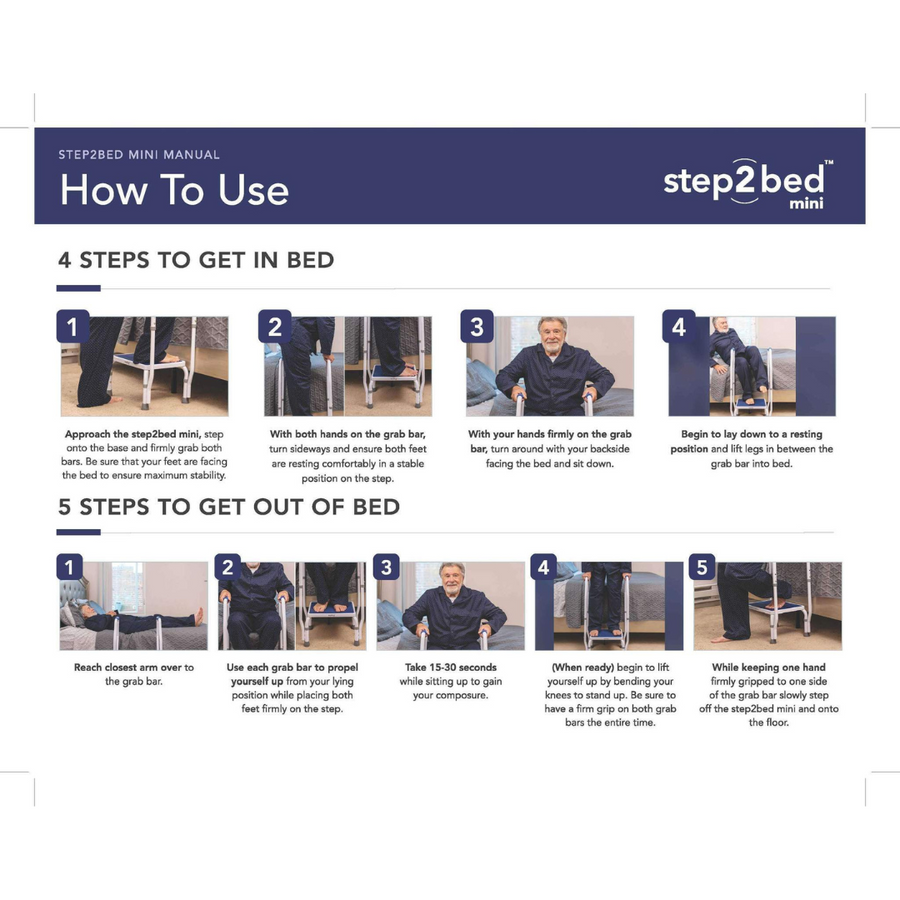 STEP2BED MINI MANUAL

How To Use

step2bed™ mini

4 STEPS TO GET IN BED

1

Approach the step2bed mini, step onto the base and firmly grab both bars. Be sure that your feet are facing the bed to ensure maximum stability.

2

With both hands on the grab bar, turn sideways and ensure both feet are resting comfortably in a stable position on the step.

3

With your hands firmly on the grab bar, turn around with your backside facing the bed and sit down.

4

Begin to lay down to a resting position and lift legs in between the grab bar into bed.

5 STEPS TO GET OUT OF BED

1

Reach closest arm over to the grab bar.

2

Use each grab bar to propel yourself up from your lying position while placing both feet firmly on the step.

3

Take 15-30 seconds while sitting up to gain your composure.

4

(When ready) begin to lift yourself up by bending your knees to stand up. Be sure to have a firm grip on both grab bars the entire time.

5

While keeping one hand firmly gripped to one side of the grab bar slowly step off the step2bed mini and onto the floor.