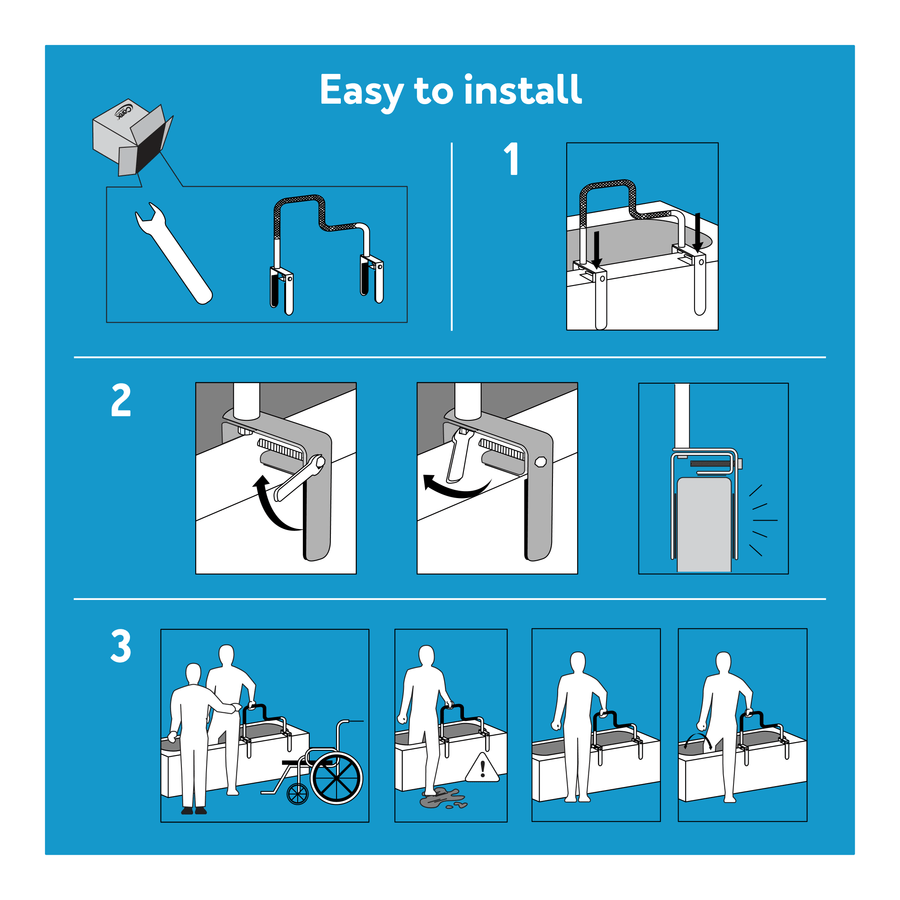 Easy to install

1

2

3