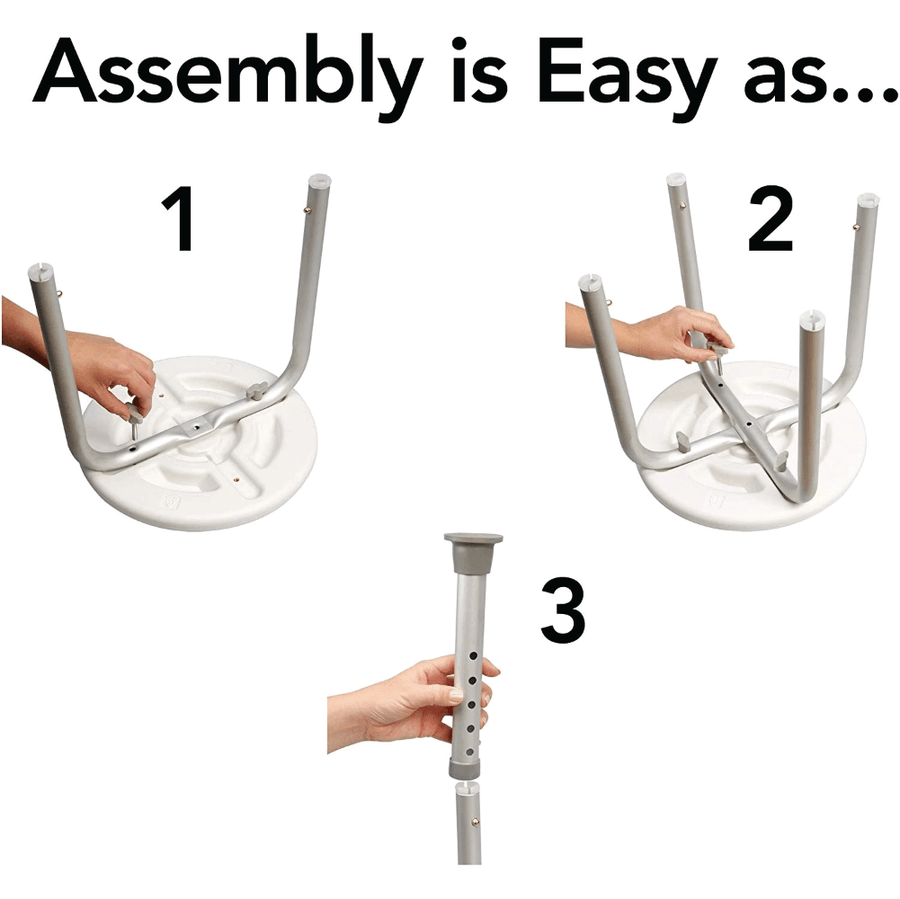 Assembly is Easy as...

1

2

3