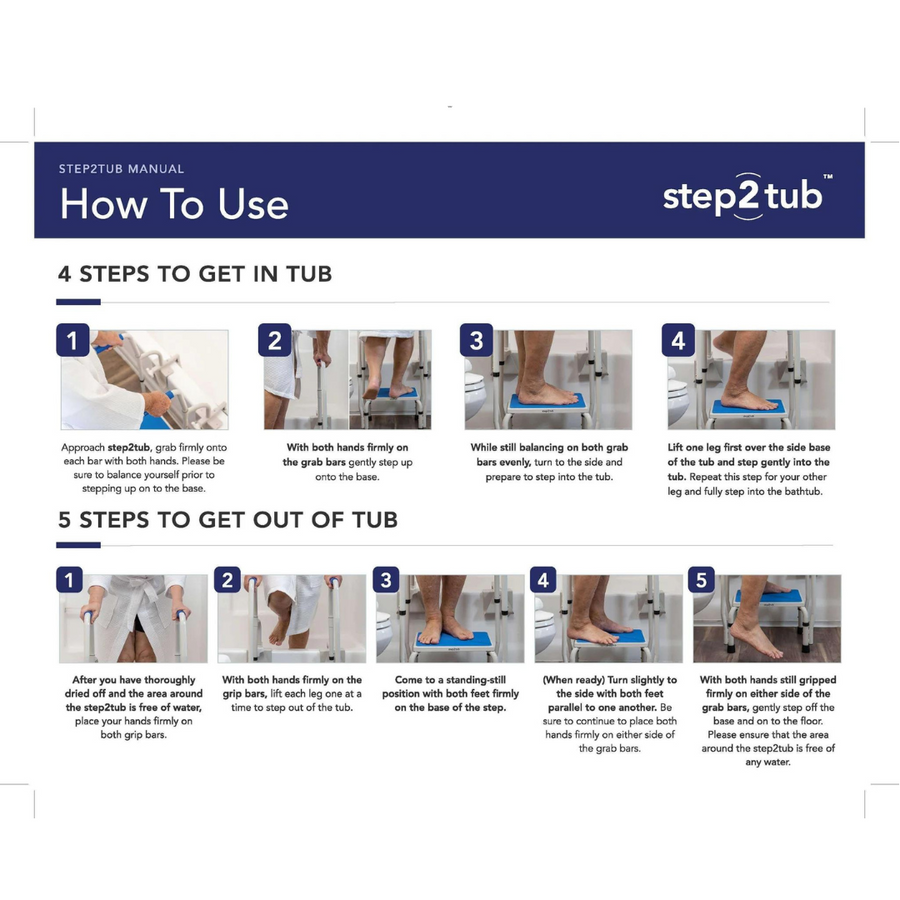 STEP2TUB MANUAL

How To Use

step2tub™

4 STEPS TO GET IN TUB

1

Approach step2tub, grab firmly onto each bar with both hands. Please be sure to balance yourself prior to stepping up on to the base.

2

With both hands firmly on the grab bars gently step up onto the base.

3

While still balancing on both grab bars evenly, turn to the side and prepare to step into the tub.

4

Lift one leg first over the side base of the tub and step gently into the tub. Repeat this step for your other leg and fully step into the bathtub.

5 STEPS TO GET OUT OF TUB

1

After you have thoroughly dried off and the area around the step2tub is free of water, place your hands firmly on both grip bars.

2

With both hands firmly on the grip bars, lift each leg one at a time to step out of the tub.

3

Come to a standing-still position with both feet firmly on the base of the step.

4

(When ready) Turn slightly to the side with both feet parallel to one another. Be sure to continue to place both hands firmly on either side of the grab bars.

5

With both hands still gripped firmly on either side of the grab bars, gently step off the base and on to the floor. Please ensure that the area around the step2tub is free of any water.